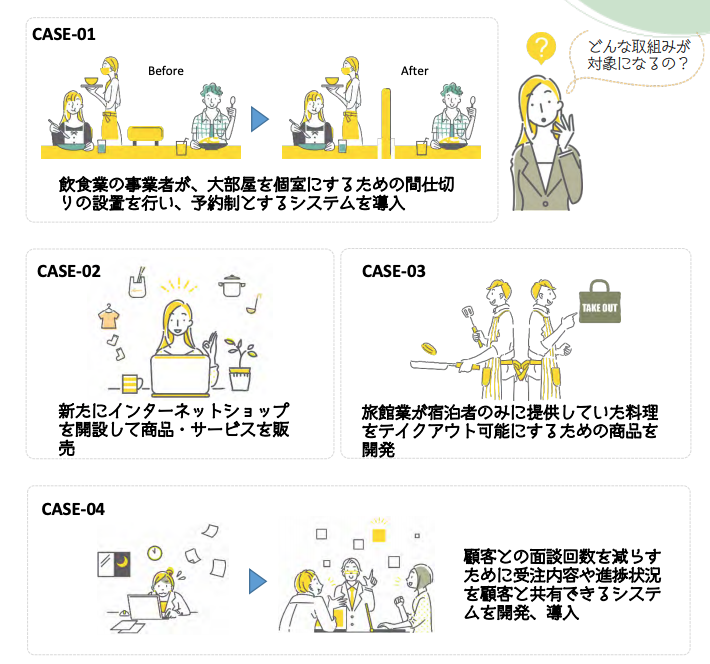 CASE-01

Before

After

飲食業の事業者が、大部屋を個室にするための間仕切りの設置を行い、予約制とするシステムを導入

?

どんな取組みが対象になるの？

CASE-02

新たにインターネットショップを開設して商品・サービスを販売

CASE-03

TAKE OUT

旅館業が宿泊者のみに提供していた料理をテイクアウト可能にするための商品を開発

CASE-04

顧客との面談回数を減らすために受注内容や進捗状況を顧客と共有できるシステムを開発、導入